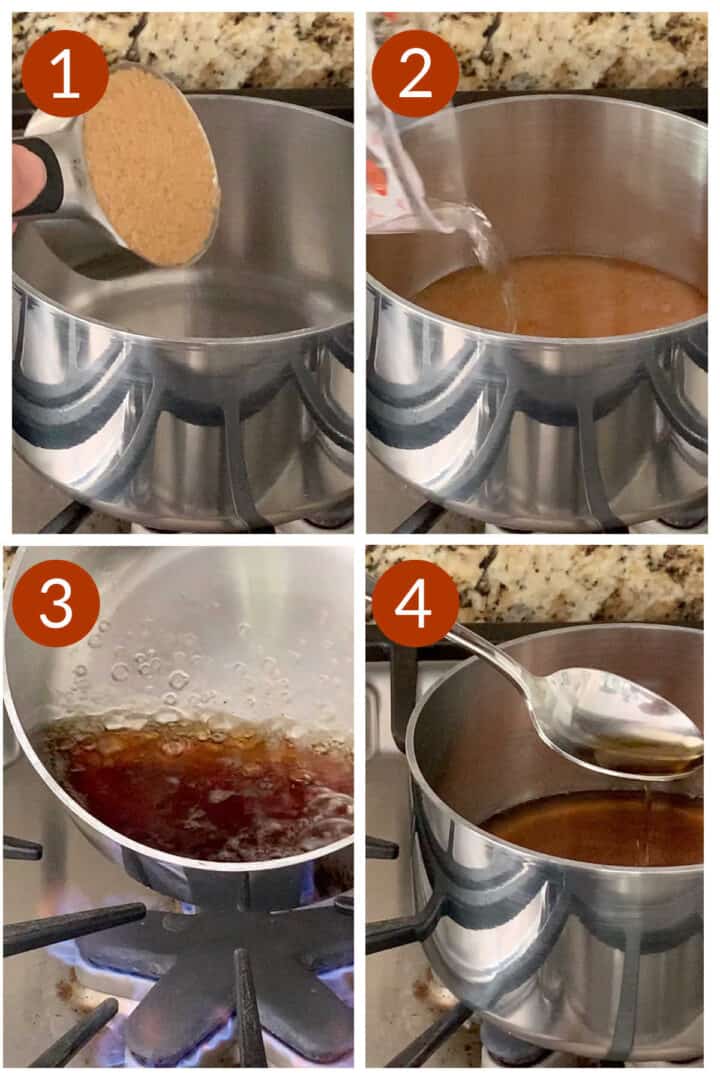 1

2

3

4