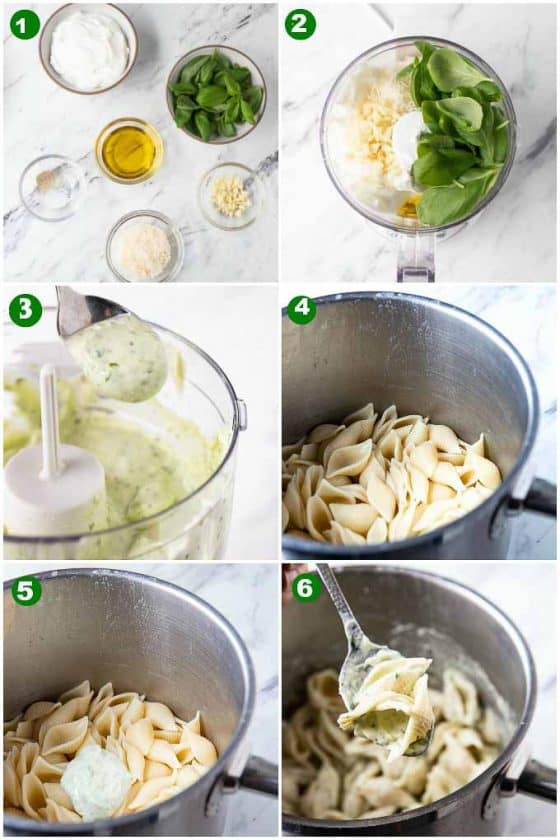 1
2
3
4
5
6